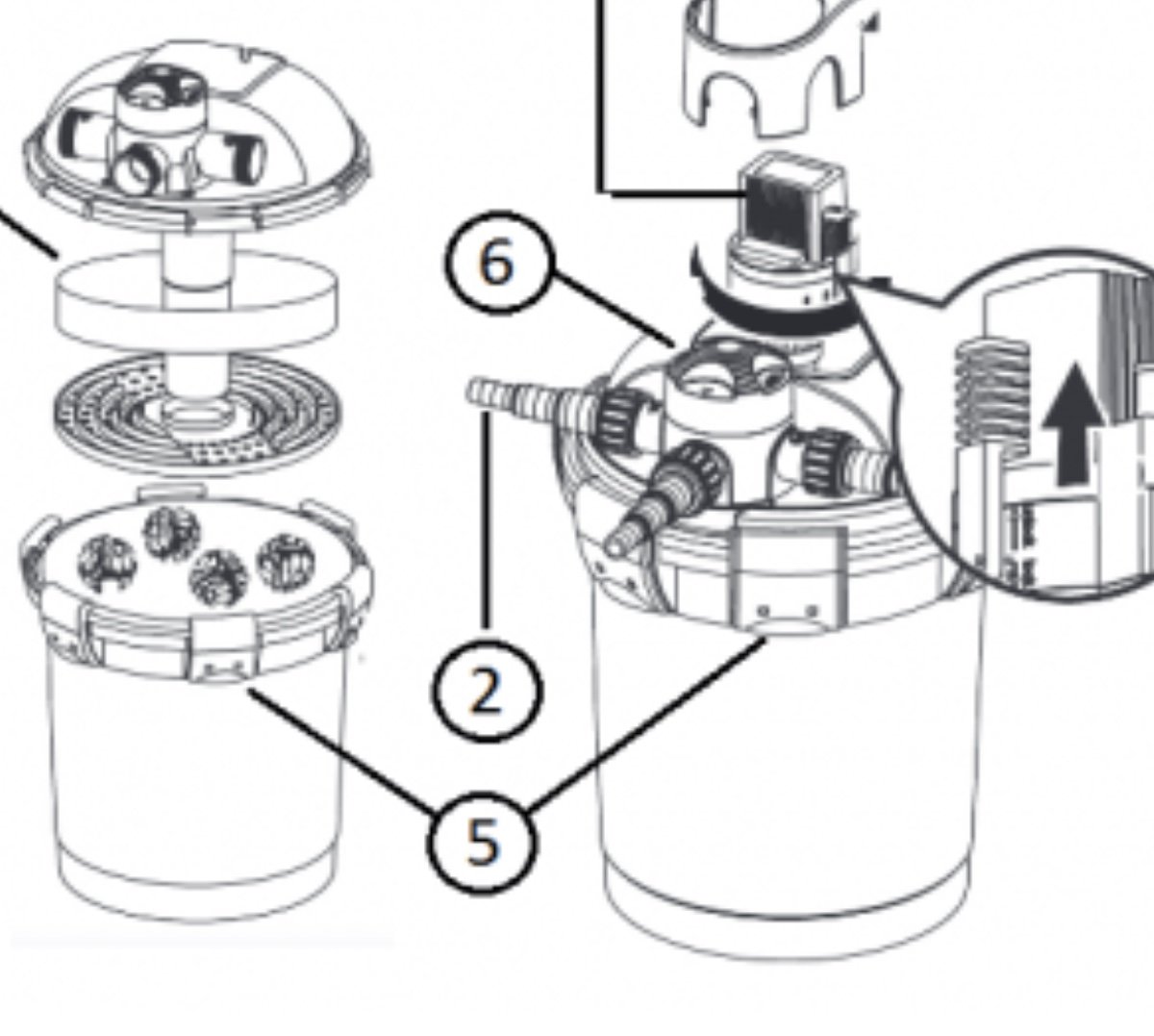 6

2

5