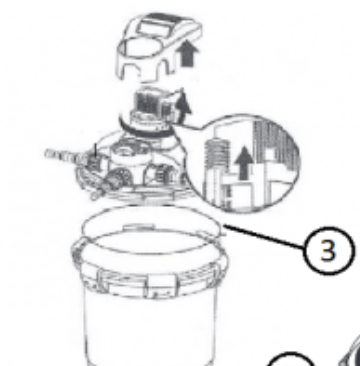 3