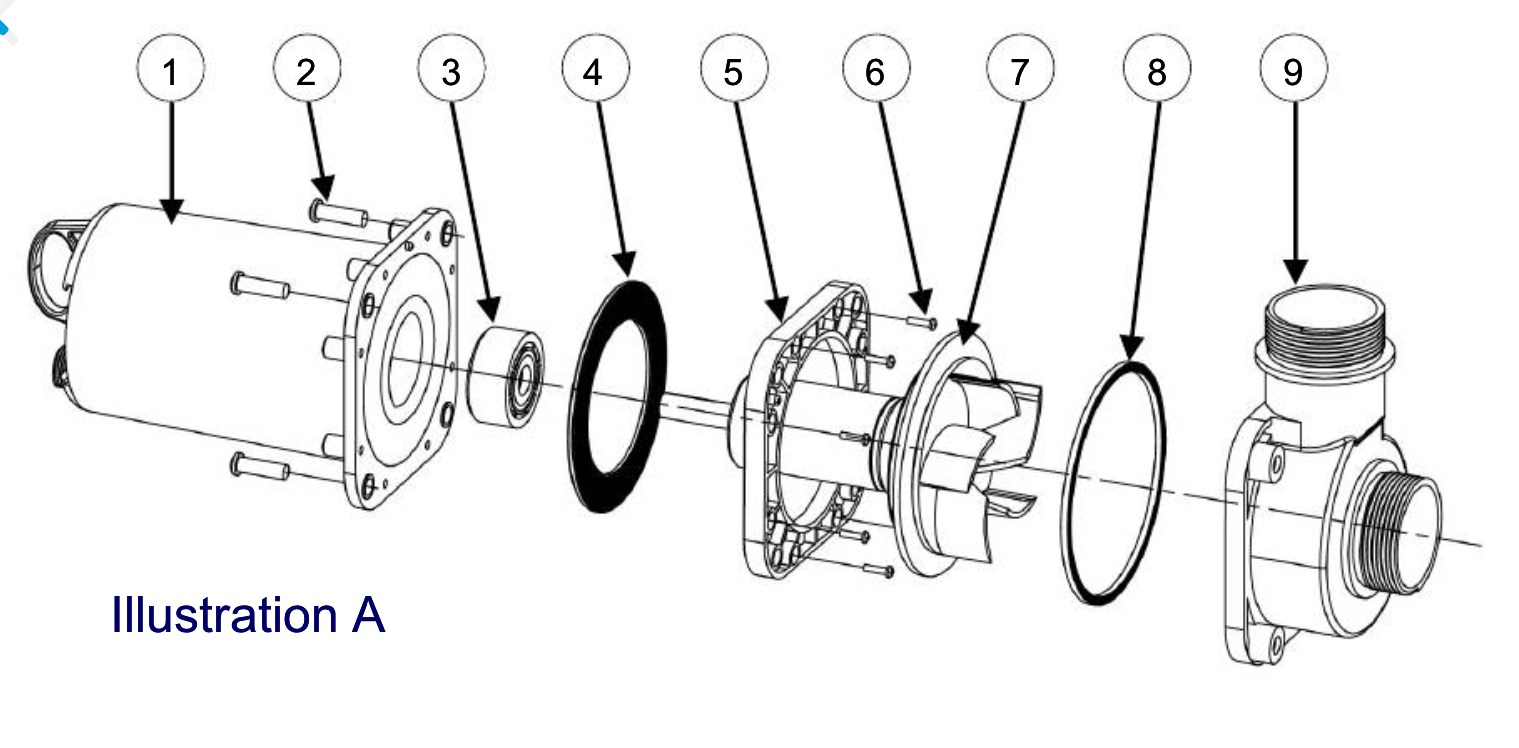 1
2
3
4
5
6
7
8
9

Illustration A