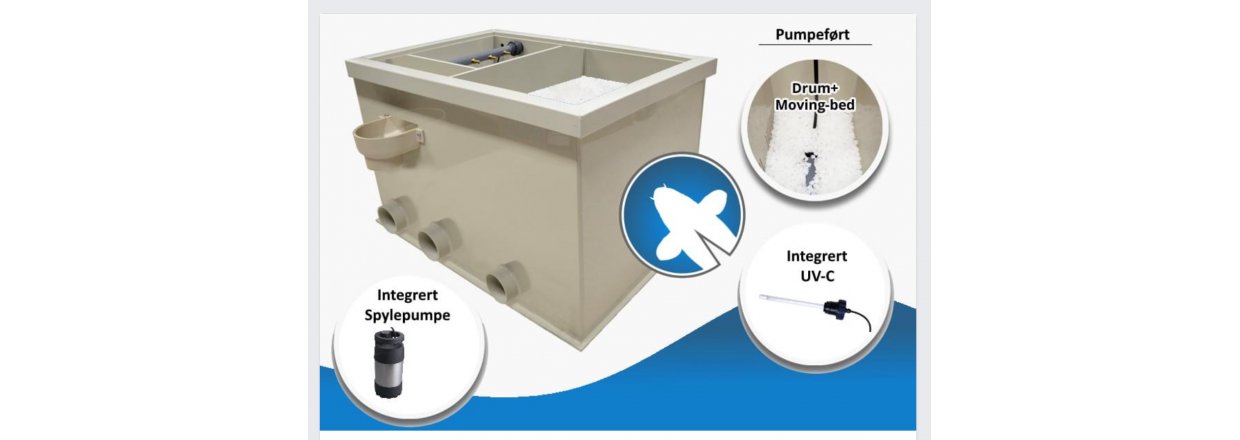 Pumpeført

Drum+
Moving-bed

Integrert
UV-C

Integrert
Spylepumpe